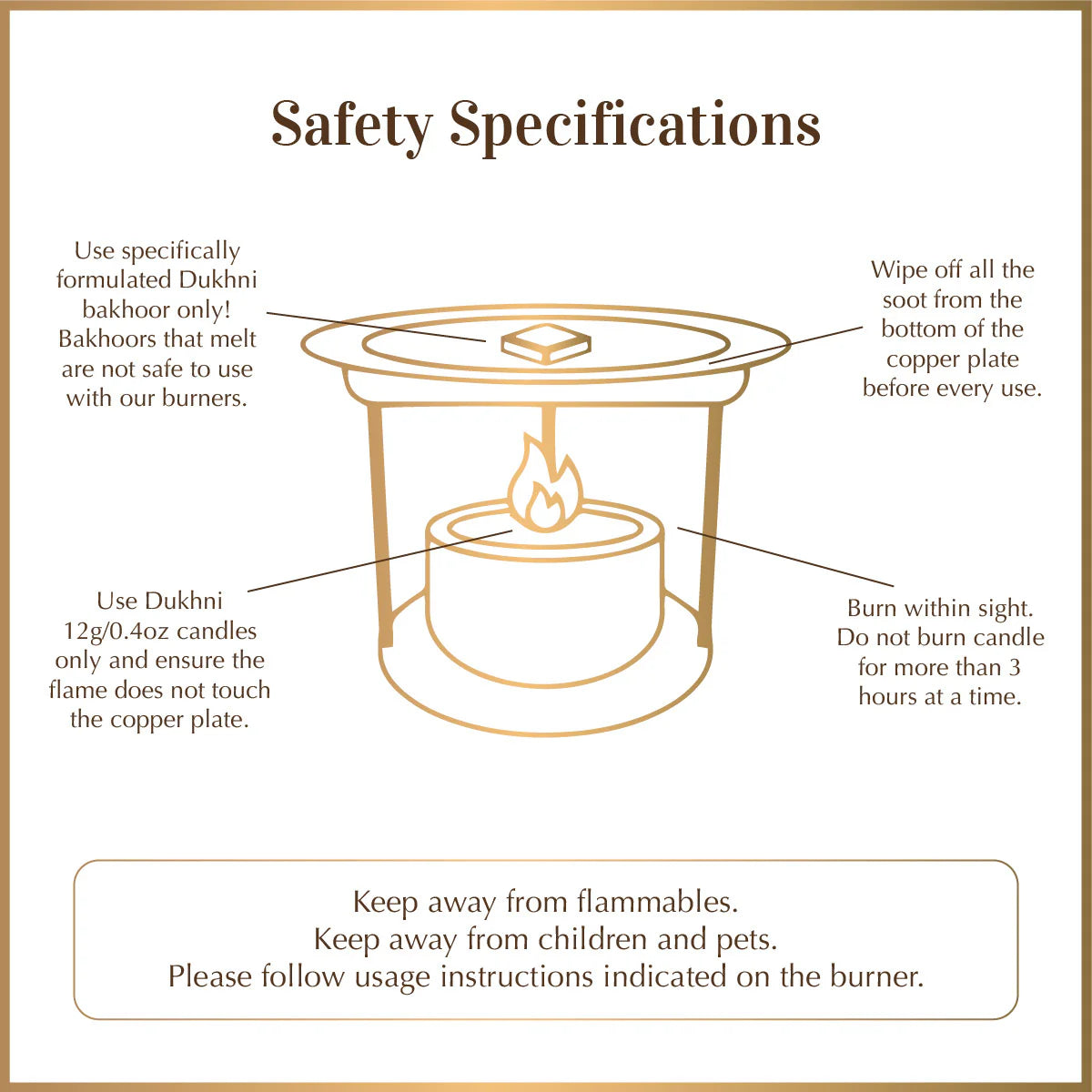 Safety Specifications

Use specifically formulated Dukhni bakhoor only! Bakhoors that melt are not safe to use with our burners.

Wipe off all the soot from the bottom of the copper plate before every use.

Use Dukhni 12g/0.4oz candles only and ensure the flame does not touch the copper plate.

Burn within sight. Do not burn candle for more than 3 hours at a time.

Keep away from flammables.
Keep away from children and pets.
Please follow usage instructions indicated on the burner.